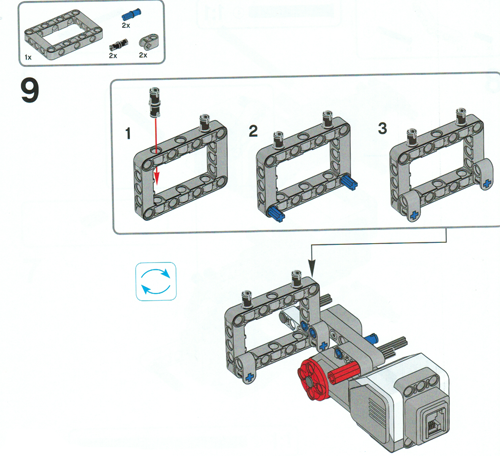 1x
2x
2x
2x

9

1
2
3