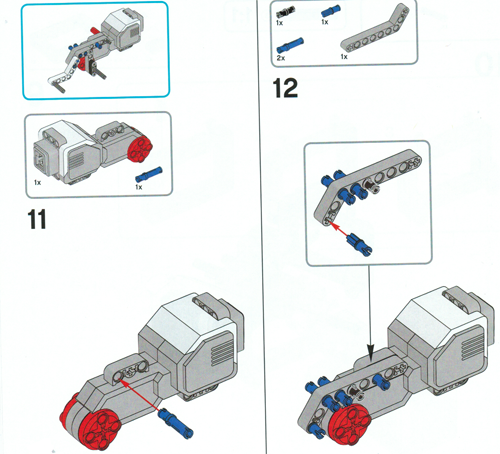 1x

1x

11

1x

1x

2x

1x

12